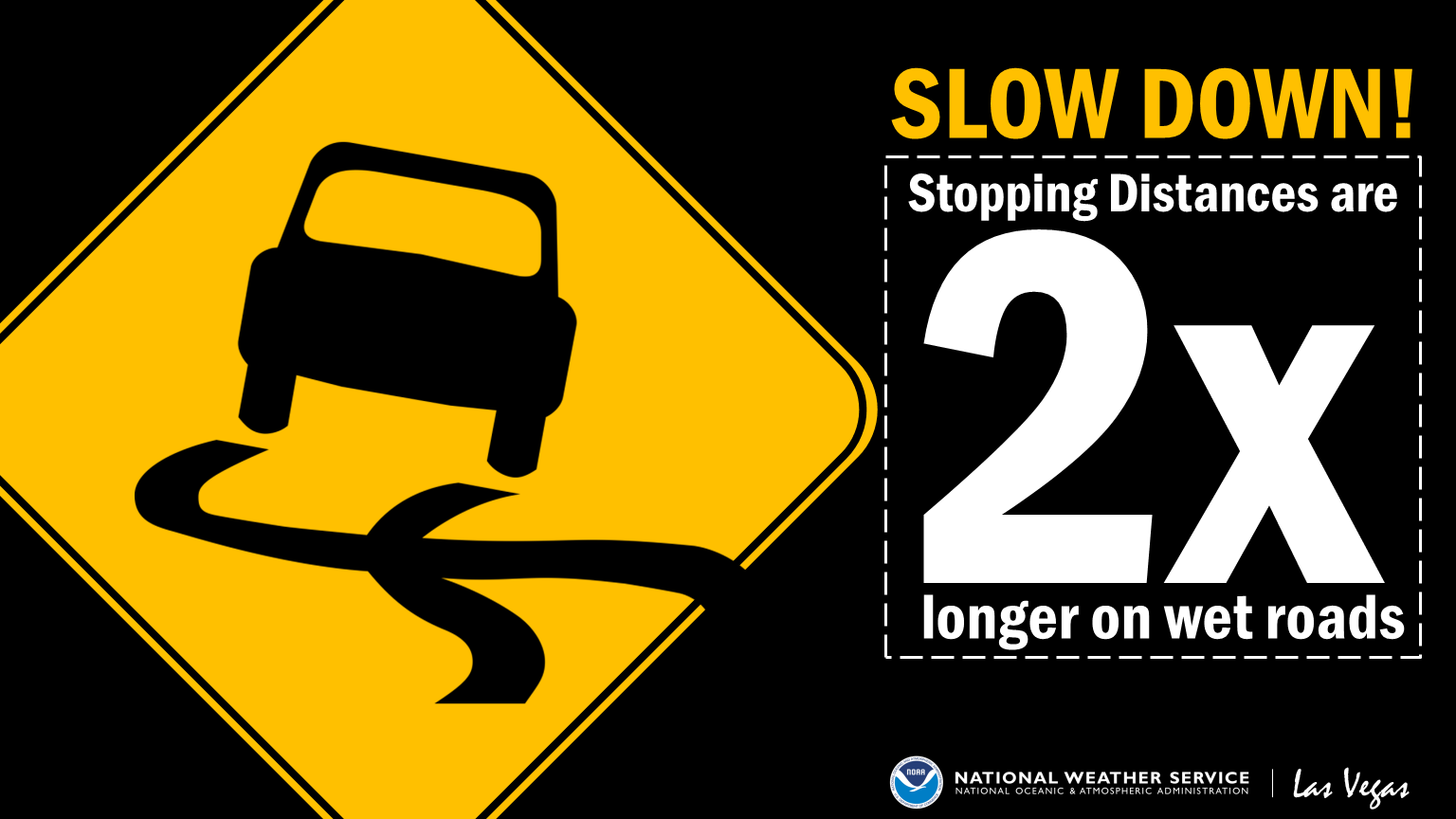 SLOW DOWN!

Stopping Distances are

2x

longer on wet roads

NOAA

NATIONAL WEATHER SERVICE
NATIONAL OCEANIC & ATMOSPHERIC ADMINISTRATION

Las Vegas